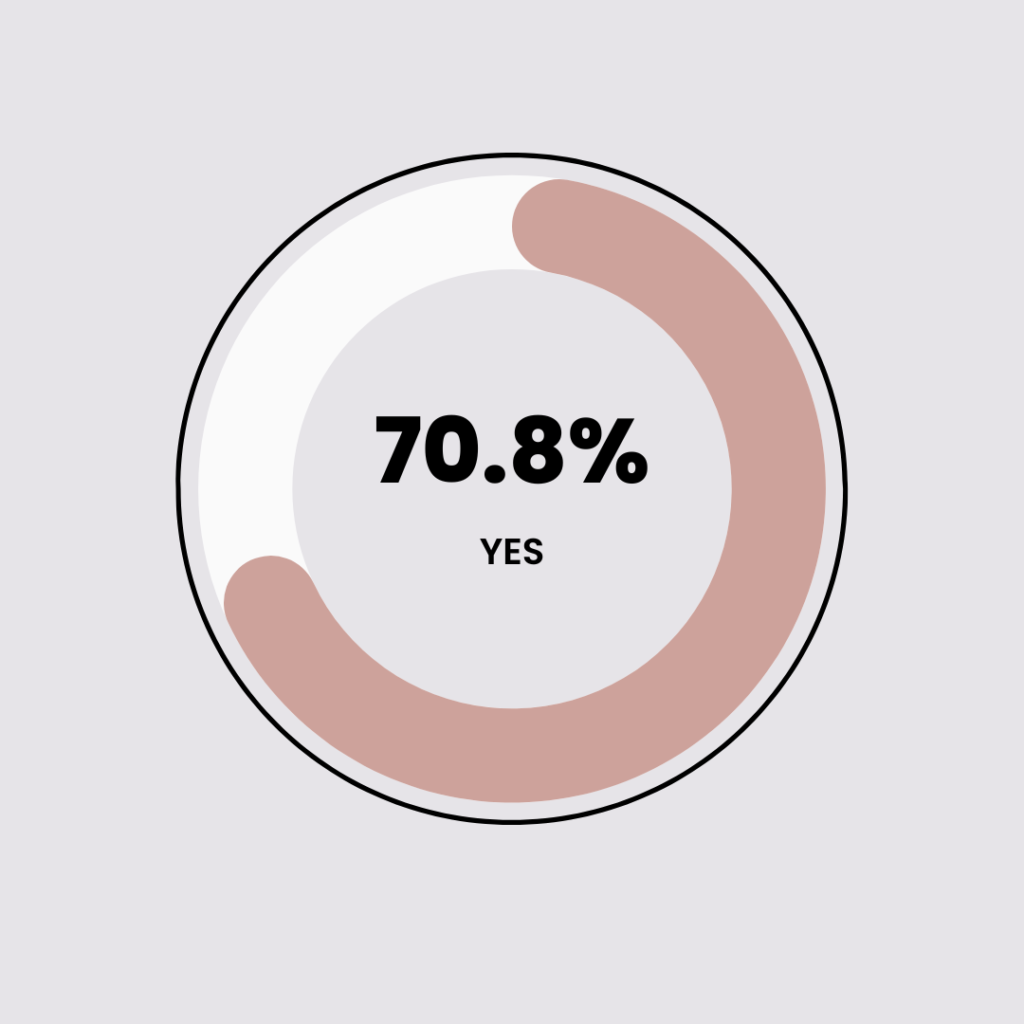 70.8%

YES