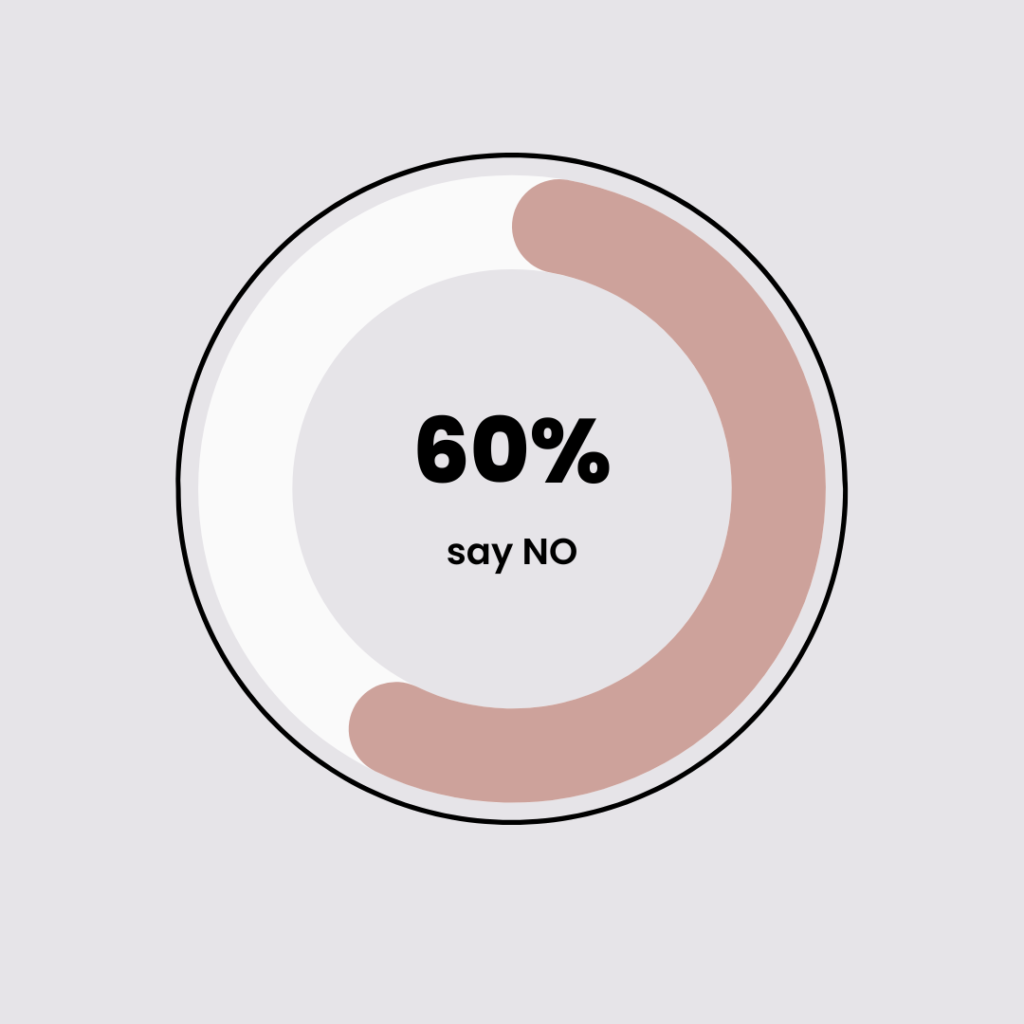 60%

say NO